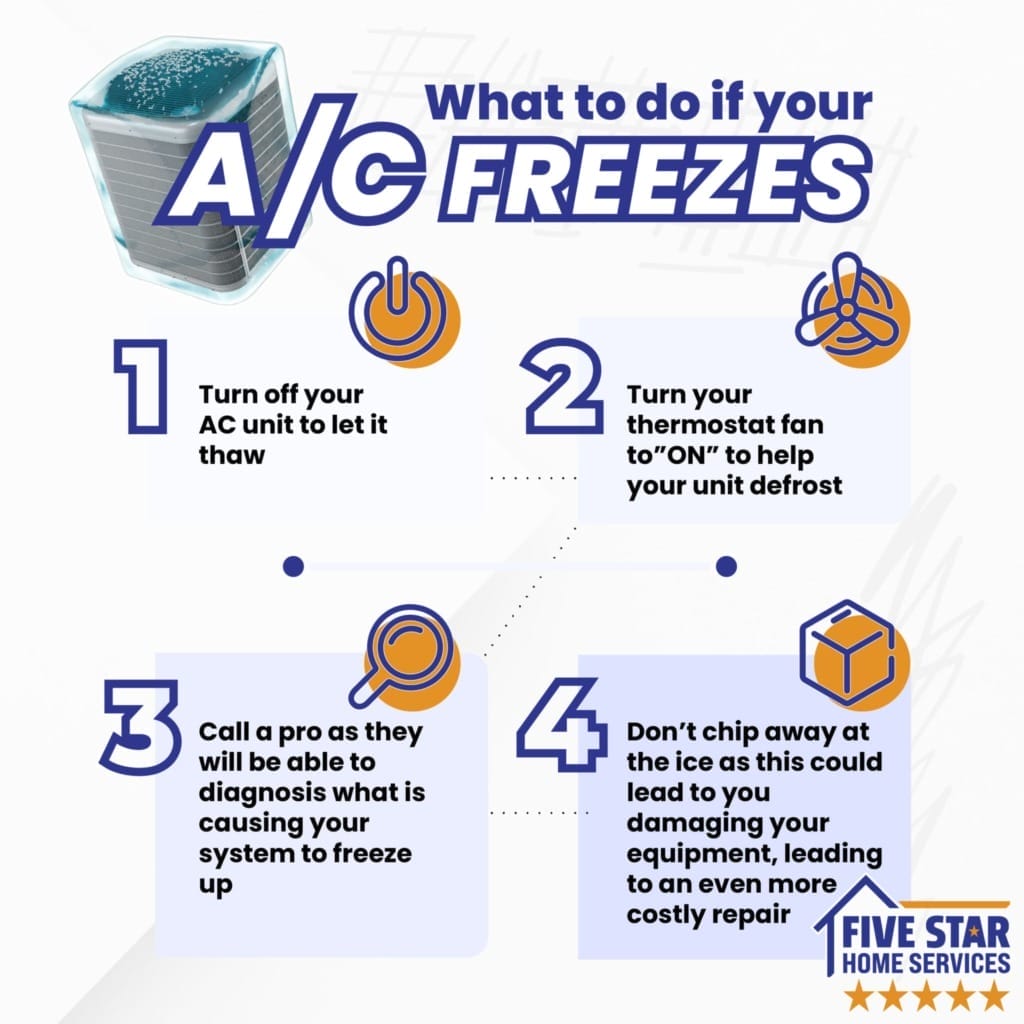 What to do if your
A/C FREEZES

1
Turn off your AC unit to let it thaw

2
Turn your thermostat fan to”ON” to help your unit defrost

3
Call a pro as they will be able to diagnosis what is causing your system to freeze up

4
Don’t chip away at the ice as this could lead to you damaging your equipment, leading to an even more costly repair

FIVE STAR
HOME SERVICES